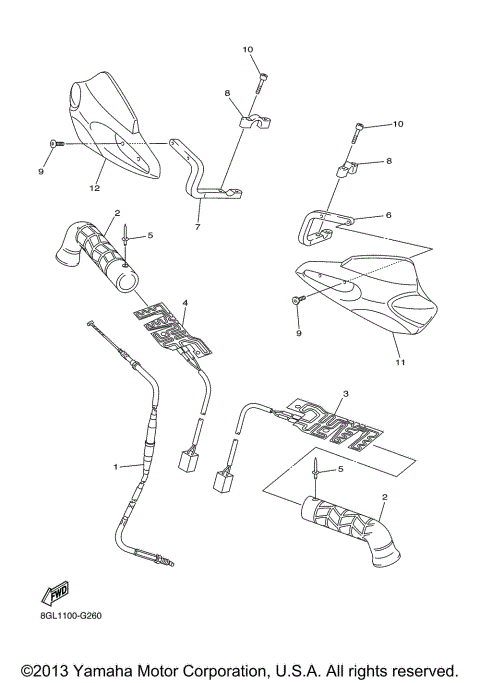 10
8
10
8
9
12
7
6
2
5
9
11
4
3
1
5
2
FWD
8GL1100-G260

©2013 Yamaha Motor Corporation, U.S.A. All rights reserved.