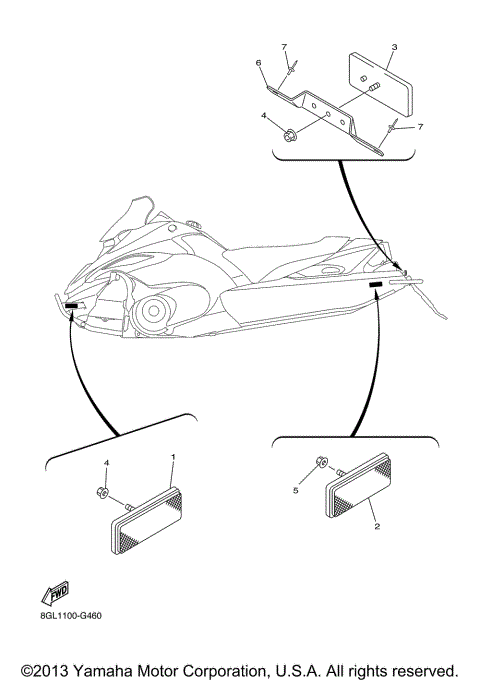 7
3
6
4
7
4
1
5
2
FWD
8GL1100-G460
©2013 Yamaha Motor Corporation, U.S.A. All rights reserved.