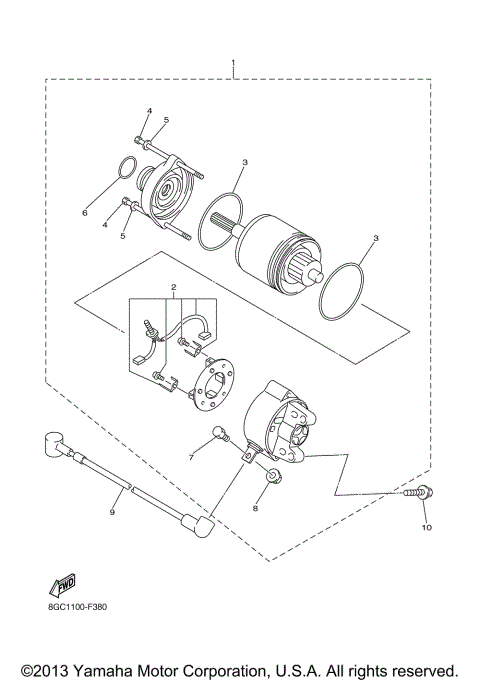 1
4
5
3
6
4
5
3
2
7
8
9
10
FWD
8GC1100-F380
©2013 Yamaha Motor Corporation, U.S.A. All rights reserved.