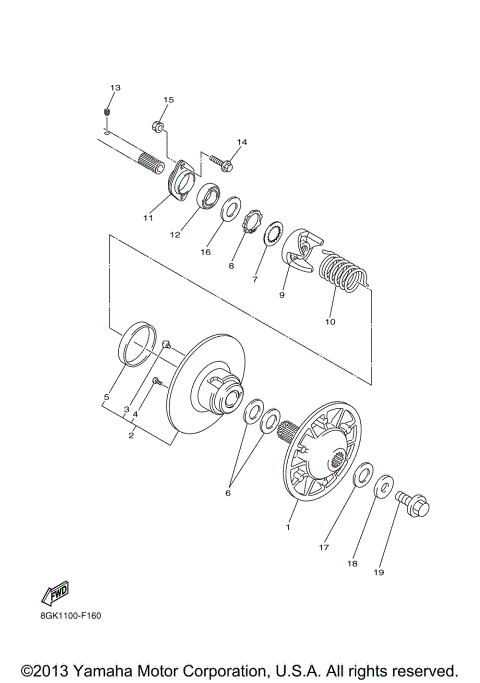 13
15
14
11
12
16
8
7
9
10
5
3
4
2
6
1
17
18
19
FWD
8GK1100-F160
©2013 Yamaha Motor Corporation, U.S.A. All rights reserved.