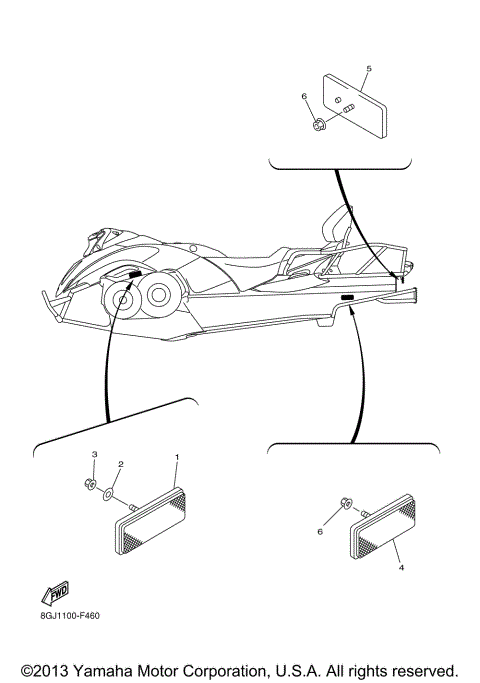 5
6
3
2
1
6
4
FWD
8GJ1100-F460
©2013 Yamaha Motor Corporation, U.S.A. All rights reserved.