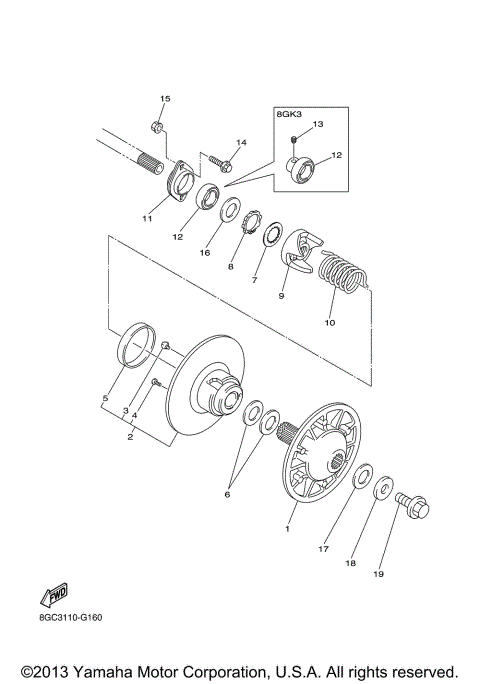 15

8GK3

13

14

12

11

12

16

8

7

9

10

5

3

4

2

6

1

17

18

19

FWD

8GC3110-G160

©2013 Yamaha Motor Corporation, U.S.A. All rights reserved.