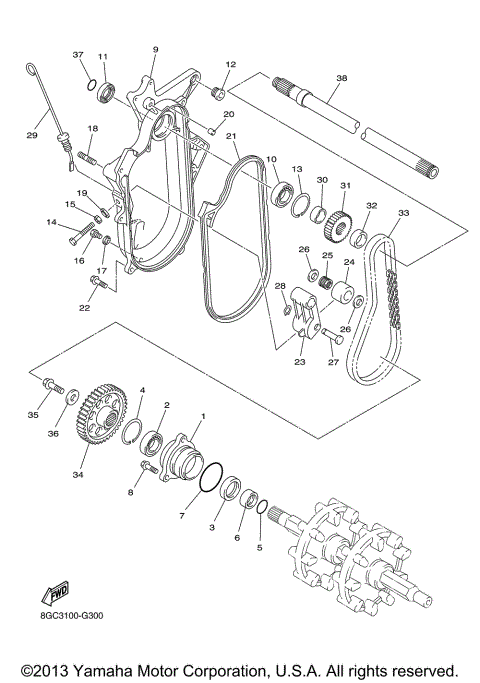 37
11
9
12
38
29
18
20
21
10
13
30
31
32
33
19
15
14
16
17
22
26
25
24
28
26
23
27
35
36
34
4
2
1
8
7
3
6
5
FWD
8GC3100-G300

©2013 Yamaha Motor Corporation, U.S.A. All rights reserved.