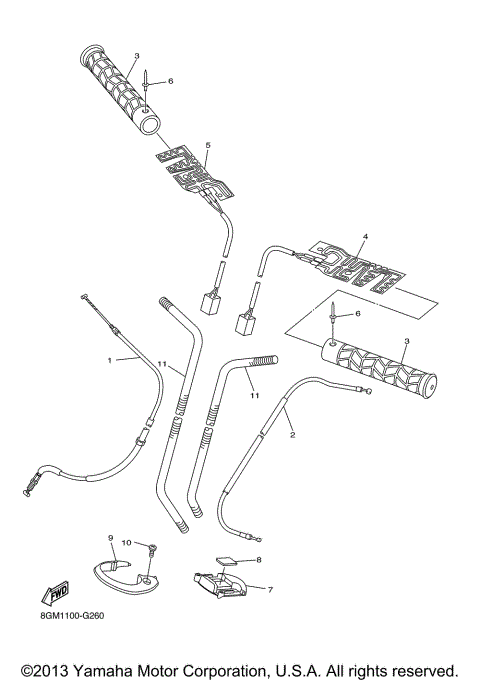 3
6
5
4
6
3
1
11
11
2
9
10
8
7
FWD
8GM1100-G260

©2013 Yamaha Motor Corporation, U.S.A. All rights reserved.