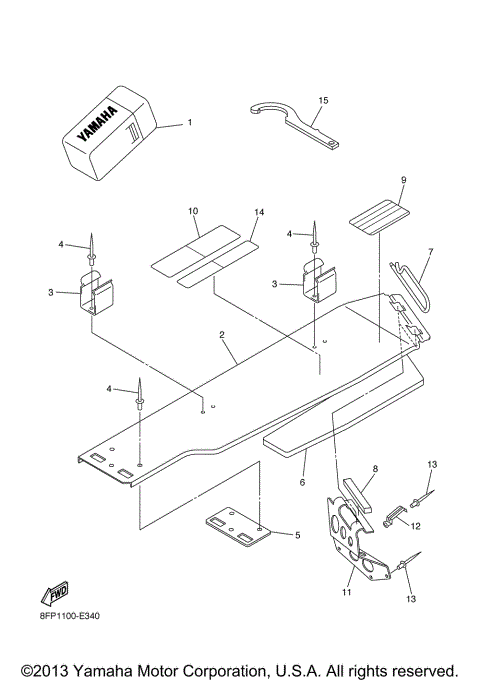 YAMAHA

1

15

9

10

14

4

4

7

3

3

2

4

6

8

13

12

5

11

13

FWD

8FP1100-E340

©2013 Yamaha Motor Corporation, U.S.A. All rights reserved.