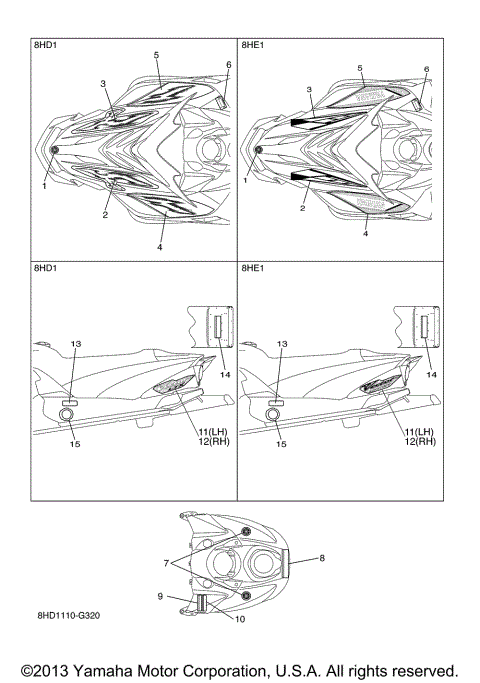 8HD1

5
6
3
1
2
4

8HE1

5
6
3
1
2
4

8HD1

13
14
15
11(LH)
12(RH)

8HE1

13
14
15
11(LH)
12(RH)

7
8
9
10

8HD1110-G320

©2013 Yamaha Motor Corporation, U.S.A. All rights reserved.