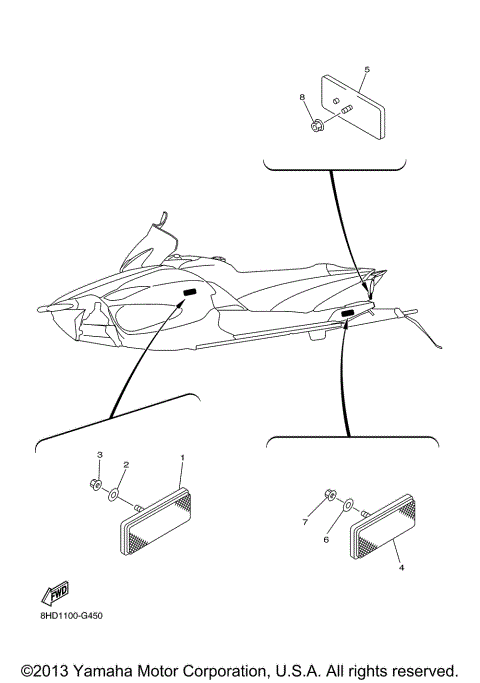 5
8
3
2
1
7
6
4
FWD
8HD1100-G450
©2013 Yamaha Motor Corporation, U.S.A. All rights reserved.