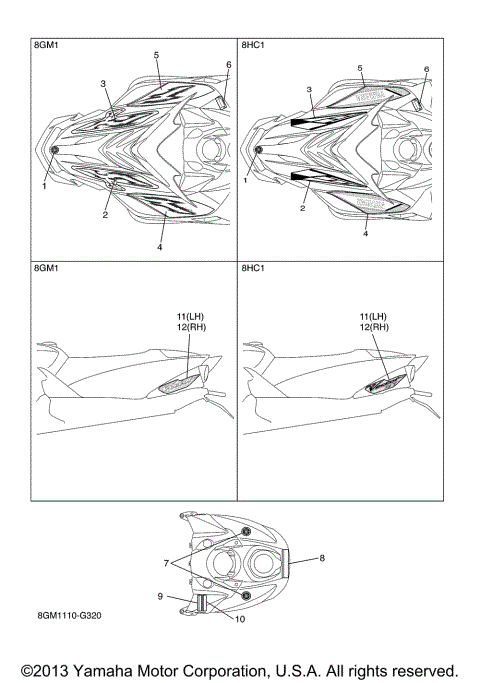 8GM1

5
6
3
1
2
4

8HC1

5
6
3
1
2
4

8GM1

11(LH)
12(RH)

8HC1

11(LH)
12(RH)

7
8
9
10

8GM1110-G320

©2013 Yamaha Motor Corporation, U.S.A. All rights reserved.