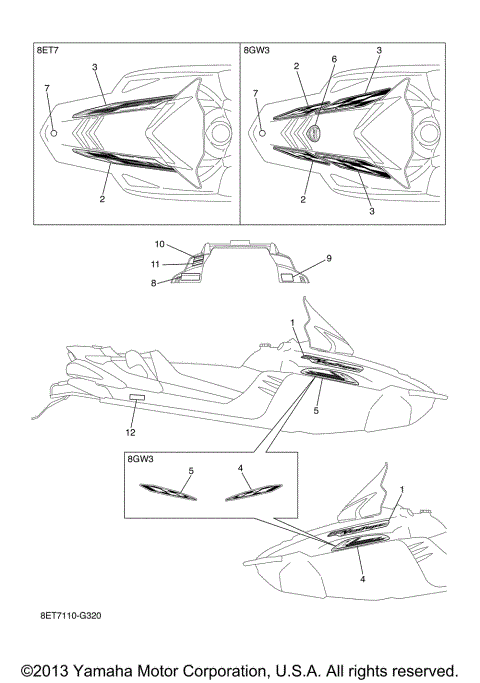 8ET7
3
7
2

8GW3
2
6
3
7
2
3

10
11
8
9

1
5
12

8GW3
5
4

1
4

8ET7110-G320

©2013 Yamaha Motor Corporation, U.S.A. All rights reserved.