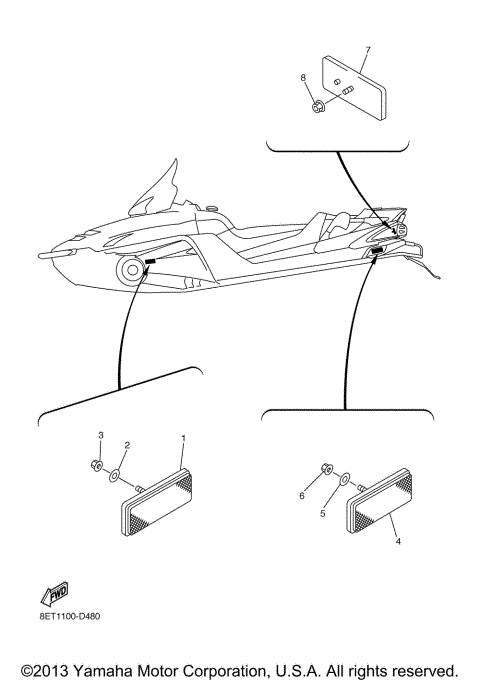 7
8
3
2
1
6
5
4
FWD
8ET1100-D480
©2013 Yamaha Motor Corporation, U.S.A. All rights reserved.