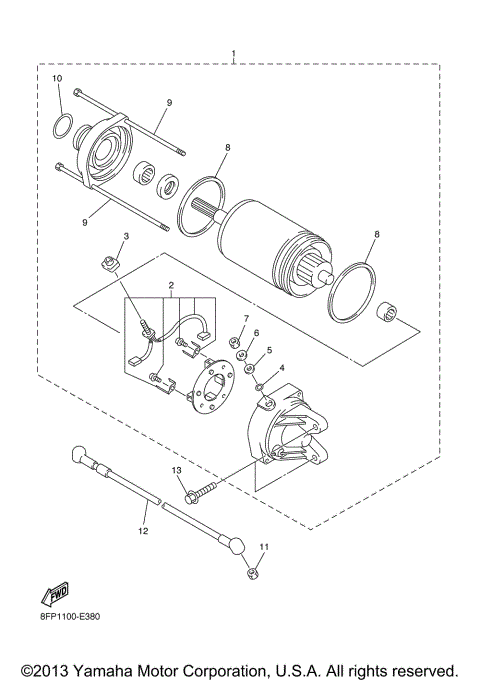 1
10
9
8
9
3
8
2
7
6
5
4
13
12
11
FWD
8FP1100-E380
©2013 Yamaha Motor Corporation, U.S.A. All rights reserved.