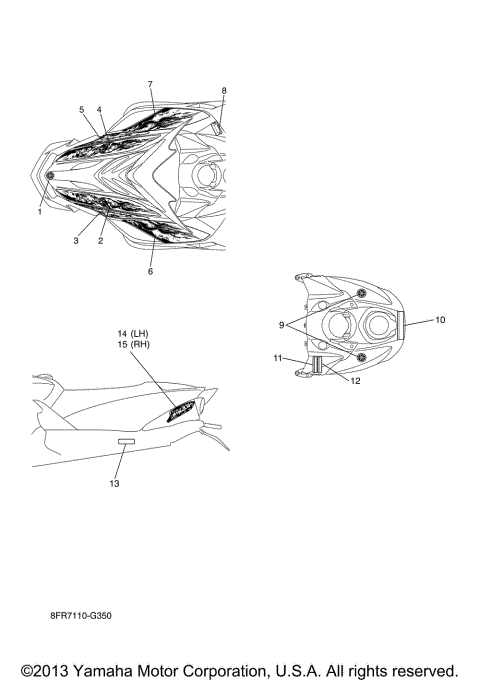 7
8
5
4
1
3
2
6
9
10
11
12
14 (LH)
15 (RH)
13

8FR7110-G350

©2013 Yamaha Motor Corporation, U.S.A. All rights reserved.