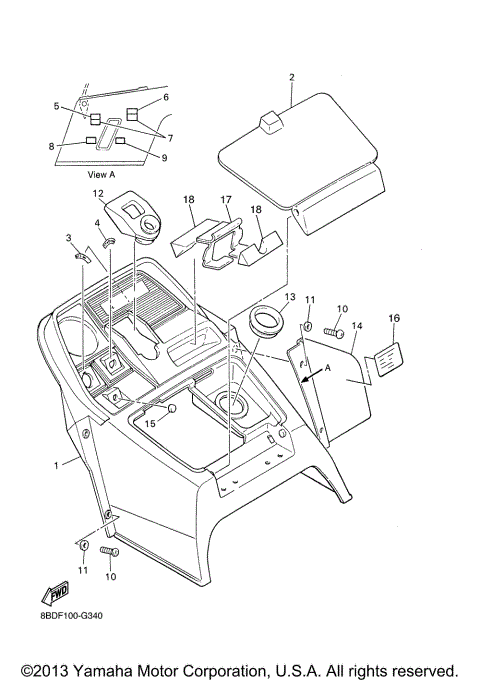 2
5
6
7
8
9
View A
12
18
17
18
4
3
13
11
10
14
16
A
15
1
11
10
FWD
8BDF100-G340

©2013 Yamaha Motor Corporation, U.S.A. All rights reserved.