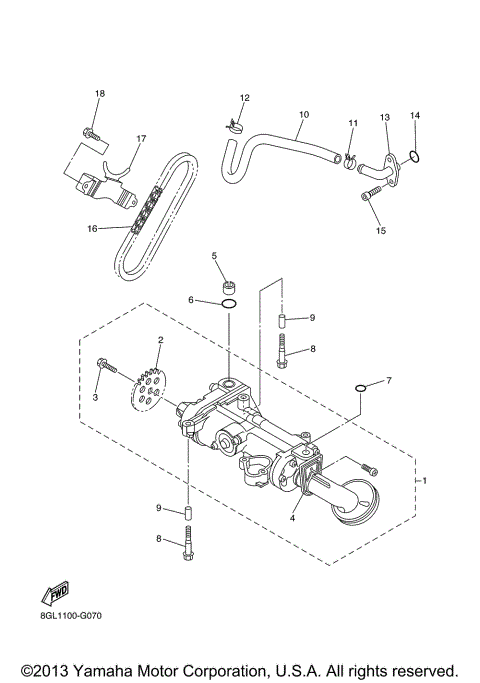 18
17
16
12
10
11
13
14
15
5
6
9
8
2
3
7
1
4
9
8
FWD
8GL1100-G070

©2013 Yamaha Motor Corporation, U.S.A. All rights reserved.