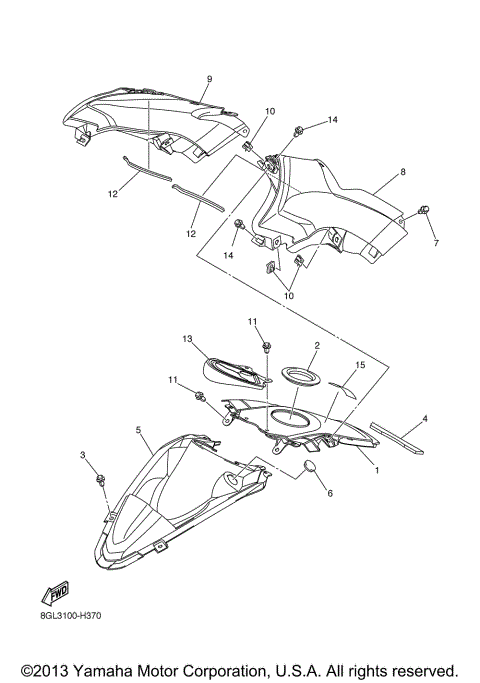 9
10
14
8
12
12
7
14
10
11
13
2
15
11
4
5
1
3
6
FWD
8GL3100-H370
©2013 Yamaha Motor Corporation, U.S.A. All rights reserved.