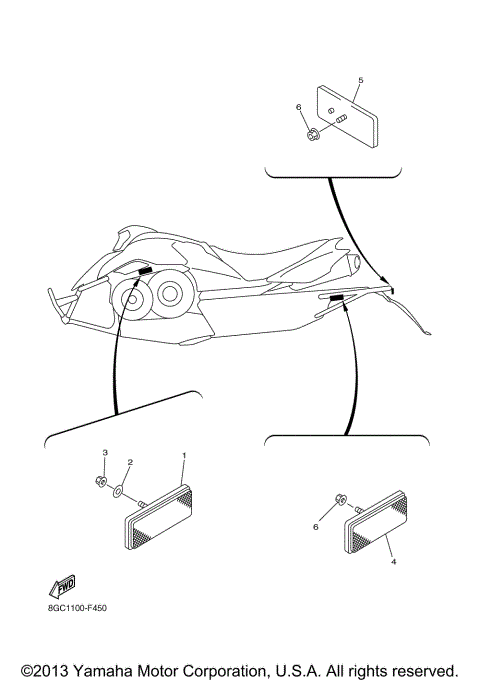 5
6
3
2
1
6
4
FWD
8GC1100-F450
©2013 Yamaha Motor Corporation, U.S.A. All rights reserved.