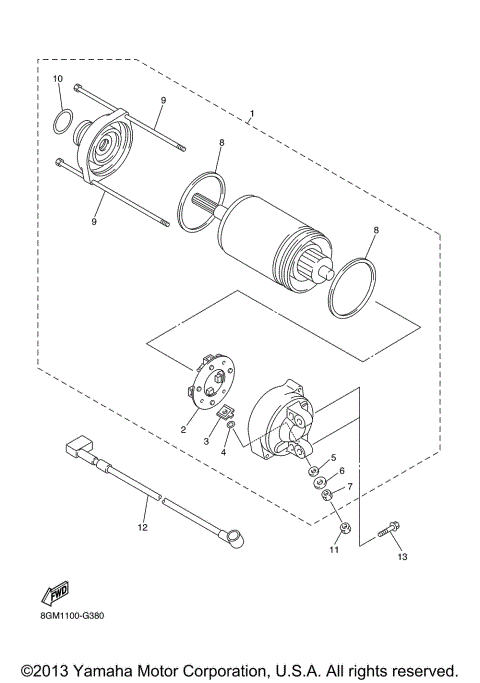 10
9
1
8
9
8
2
3
4
5
6
7
12
11
13
FWD
8GM1100-G380
©2013 Yamaha Motor Corporation, U.S.A. All rights reserved.