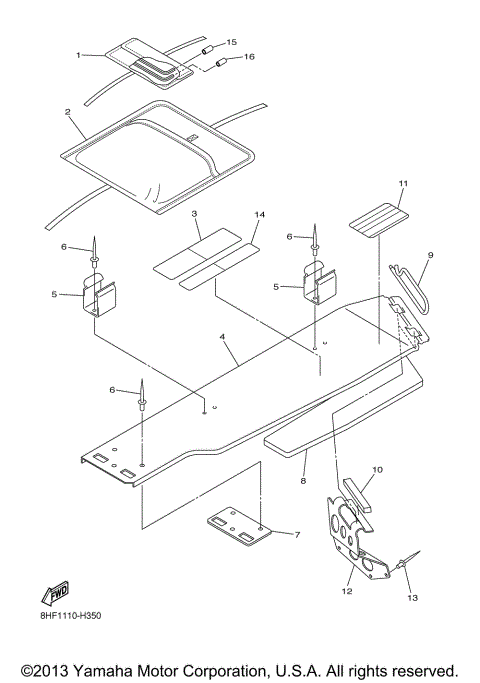 1
15
16
2
11
3
14
6
6
9
5
5
4
6
8
10
7
12
13
FWD
8HF1110-H350

©2013 Yamaha Motor Corporation, U.S.A. All rights reserved.