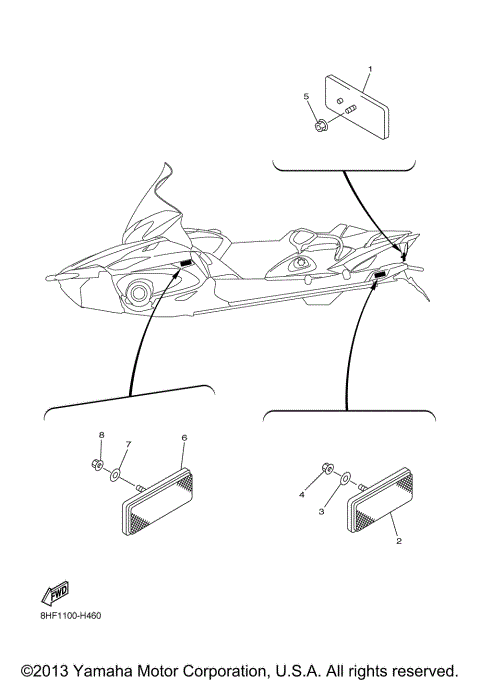 1
5
8
7
6
4
3
2
FWD
8HF1100-H460
©2013 Yamaha Motor Corporation, U.S.A. All rights reserved.