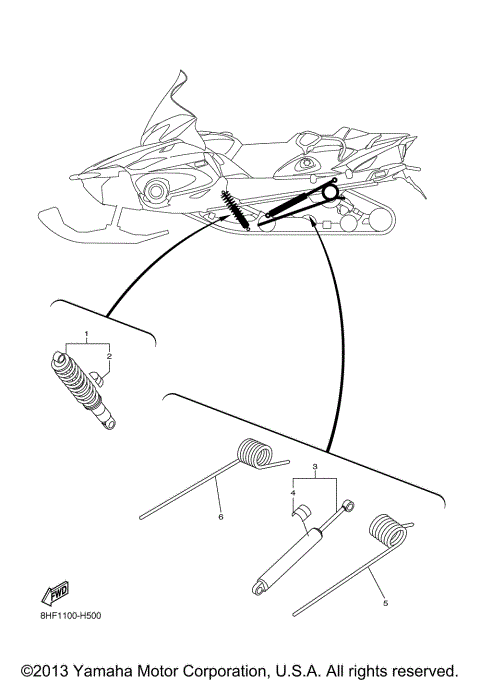 1
2
6
3
4
5
FWD
8HF1100-H500

©2013 Yamaha Motor Corporation, U.S.A. All rights reserved.