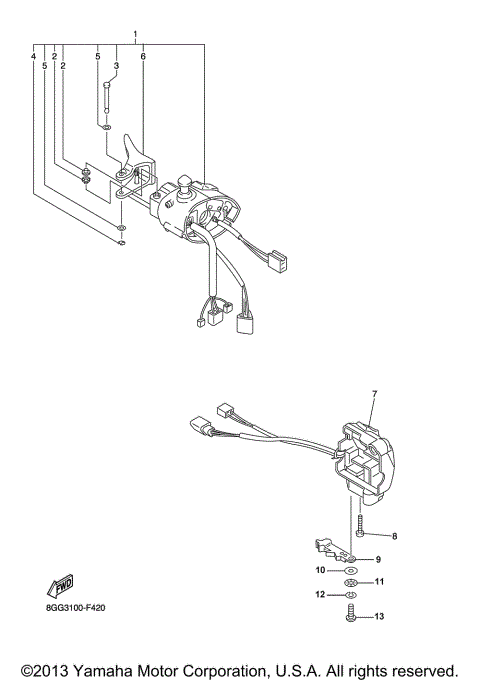 1
4 5 2 2 5 3 6

7

8
9
10
11
12
13

FWD

8GG3100-F420

©2013 Yamaha Motor Corporation, U.S.A. All rights reserved.