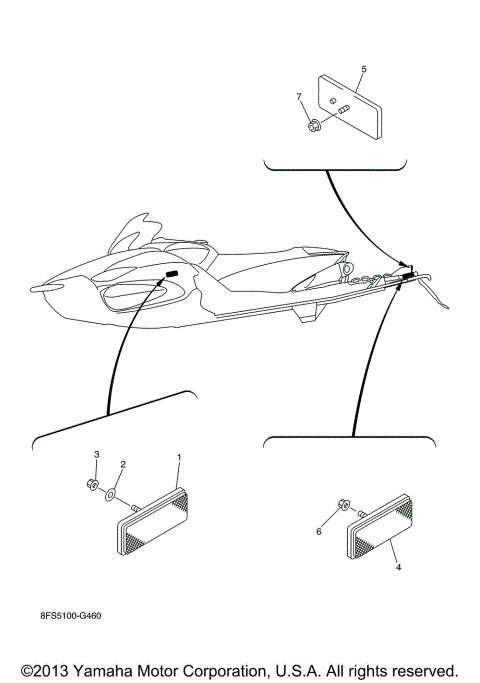 5
7
3
2
1
6
4
8FS5100-G460

©2013 Yamaha Motor Corporation, U.S.A. All rights reserved.