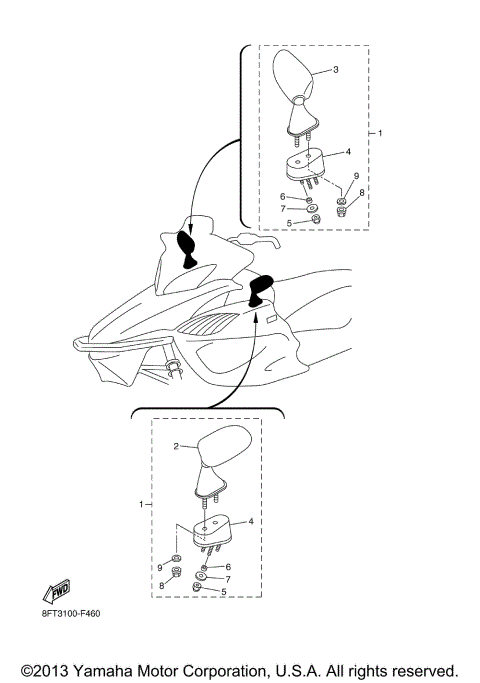 3
1
4
9
6
8
7
5

2
1
4
9
6
7
8
5

FWD

8FT3100-F460

©2013 Yamaha Motor Corporation, U.S.A. All rights reserved.