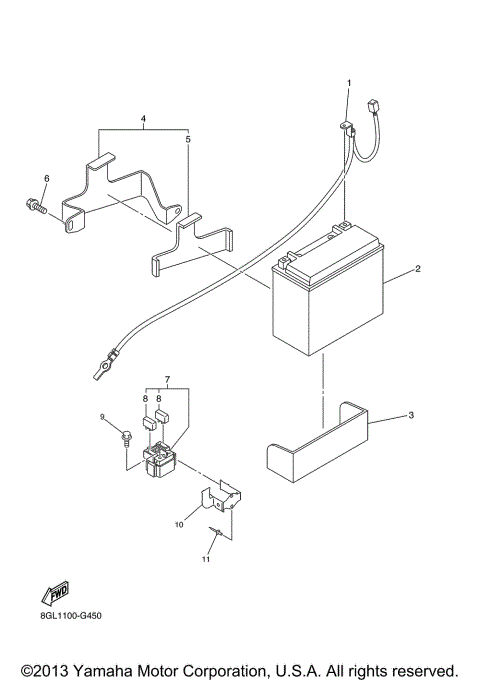 1
4
5
6
2
7
8
8
9
3
10
11
FWD
8GL1100-G450

©2013 Yamaha Motor Corporation, U.S.A. All rights reserved.