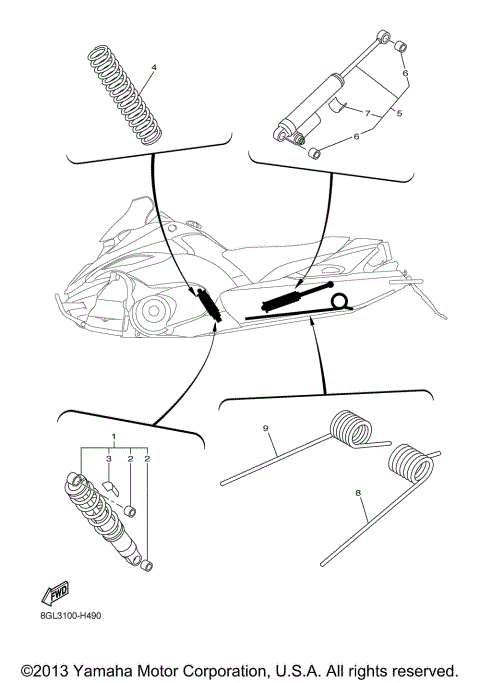 4

6
7
5
6

1
3 2 2

9

8

FWD

8GL3100-H490

©2013 Yamaha Motor Corporation, U.S.A. All rights reserved.