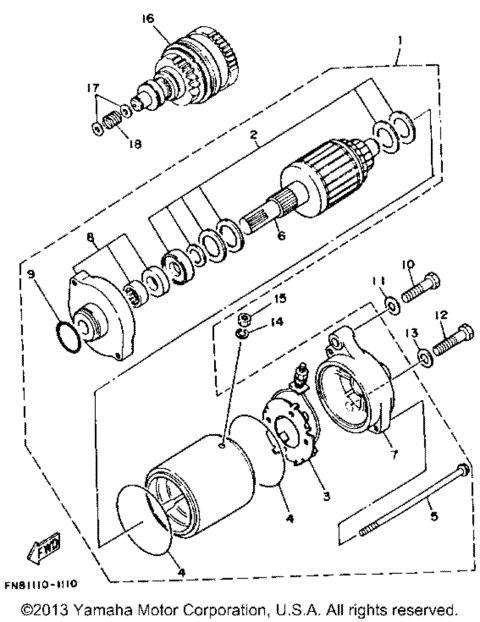 16
1
17
18
2
6
8
9
10
11
15
14
12
13
7
3
4
5
4
FWD
FN81110-1110
©2013 Yamaha Motor Corporation, U.S.A. All rights reserved.