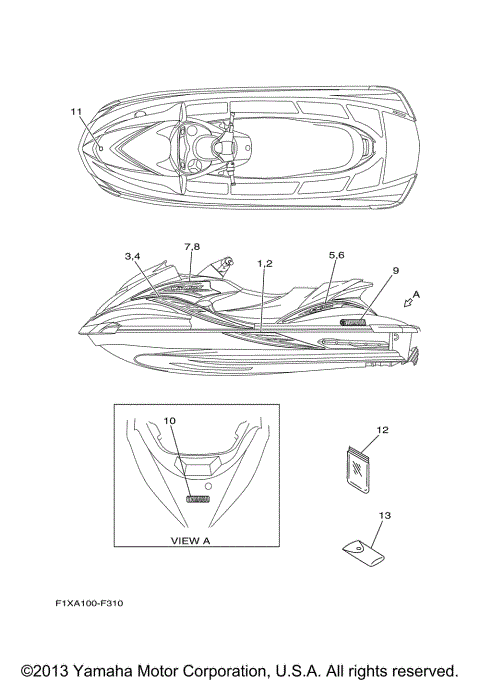 11

3,4
7,8
1,2
5,6
9
A

10
VIEW A

12

13

F1XA100-F310

©2013 Yamaha Motor Corporation, U.S.A. All rights reserved.