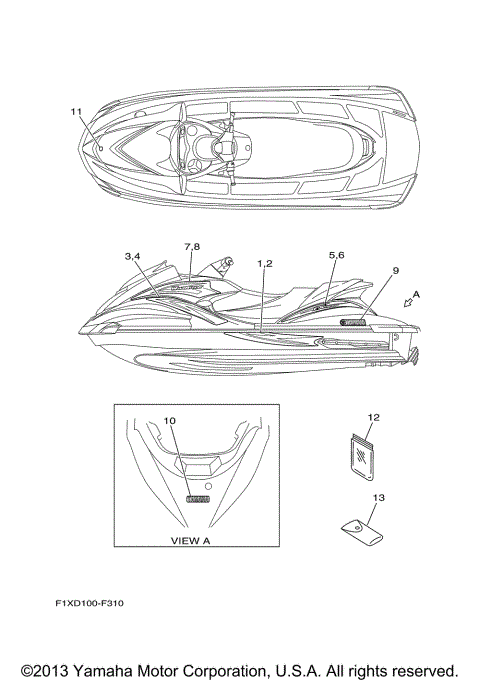 11

3,4
7,8
1,2
5,6
9
A

10

VIEW A

12

13

F1XD100-F310

©2013 Yamaha Motor Corporation, U.S.A. All rights reserved.