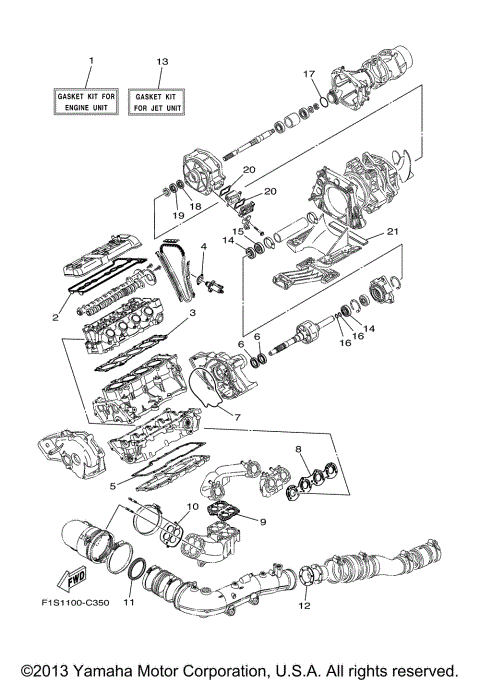 1

GASKET KIT FOR ENGINE UNIT

13

GASKET KIT FOR JET UNIT

17

20

20

19 18

15

14

21

4

2

3

6 6

16 16 14

7

8

5

10

9

FWD

F1S1100-C350

11

12

©2013 Yamaha Motor Corporation, U.S.A. All rights reserved.