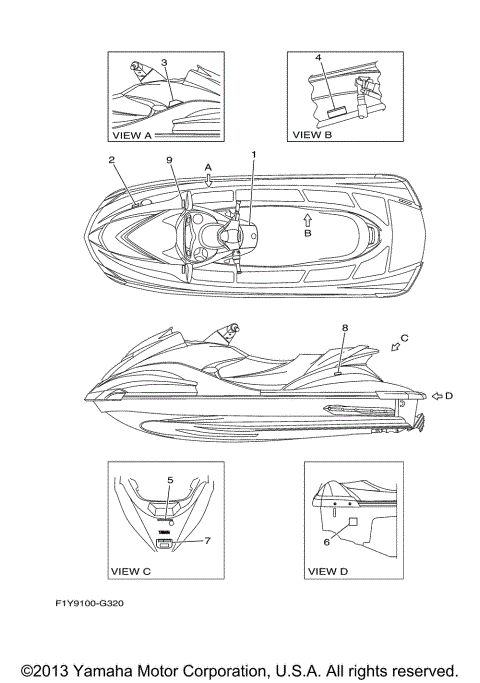 3

VIEW A

4

VIEW B

2

9

A

1

B

8

C

D

5

7

VIEW C

6

VIEW D

F1Y9100-G320

©2013 Yamaha Motor Corporation, U.S.A. All rights reserved.