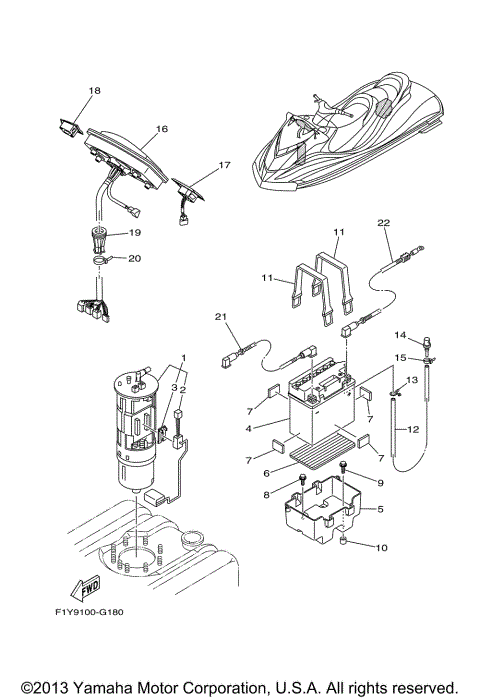 18
16
17
19
20
22
11
11
21
14
15
13
1
3
2
7
7
4
12
7
7
6
9
8
5
10
FWD
F1Y9100-G180

©2013 Yamaha Motor Corporation, U.S.A. All rights reserved.