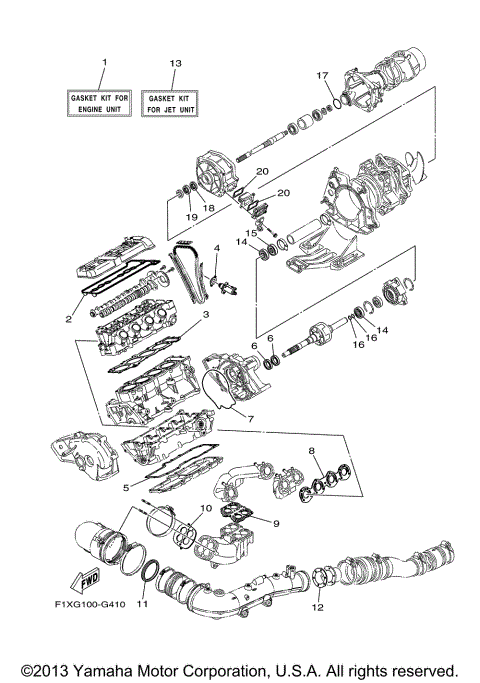 1
GASKET KIT FOR ENGINE UNIT

13
GASKET KIT FOR JET UNIT

17
20
20
19
18
15
14
4
2
3
6
6
14
16
16
7
8
5
10
9
FWD
F1XG100-G410
11
12

©2013 Yamaha Motor Corporation, U.S.A. All rights reserved.