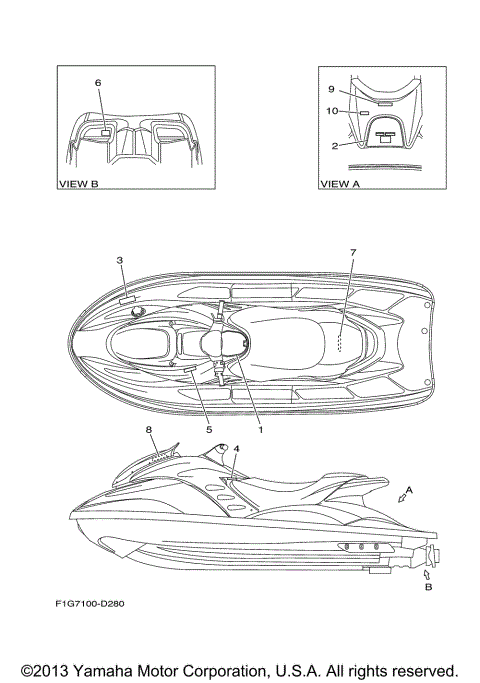 6

VIEW B

9

10

2

VIEW A

3

7

5

1

8

4

A

B

F1G7100-D280

©2013 Yamaha Motor Corporation, U.S.A. All rights reserved.