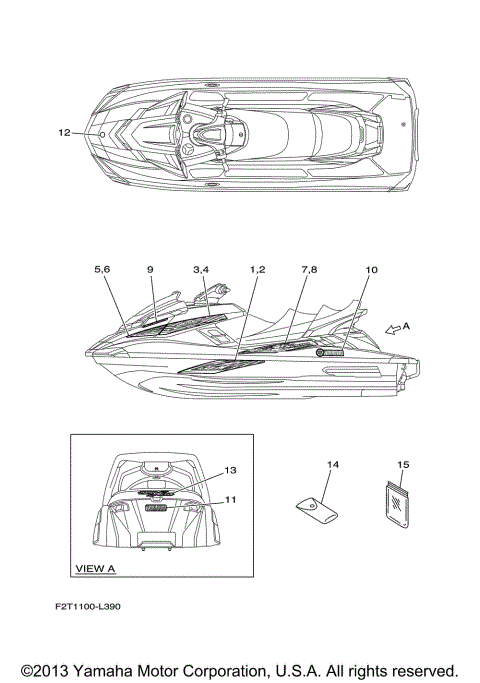 12

5,6
9
3,4
1,2
7,8
10
A

13
11
VIEW A

14
15

F2T1100-L390

©2013 Yamaha Motor Corporation, U.S.A. All rights reserved.