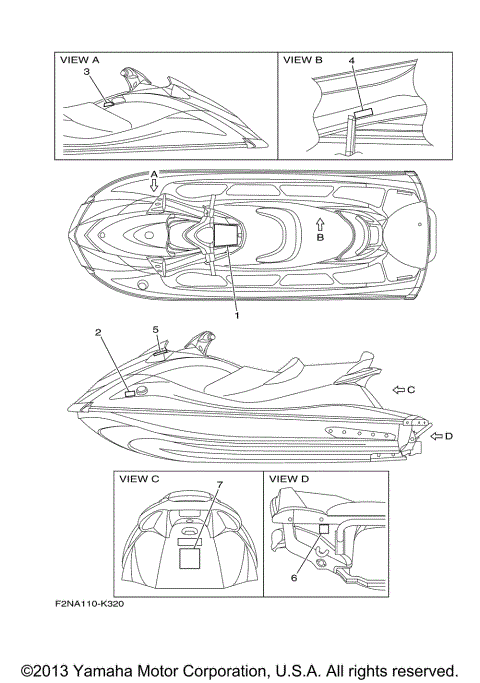 VIEW A
3

VIEW B
4

A

B

1

2
5

C

D

VIEW C
7

VIEW D
6

F2NA110-K320

©2013 Yamaha Motor Corporation, U.S.A. All rights reserved.