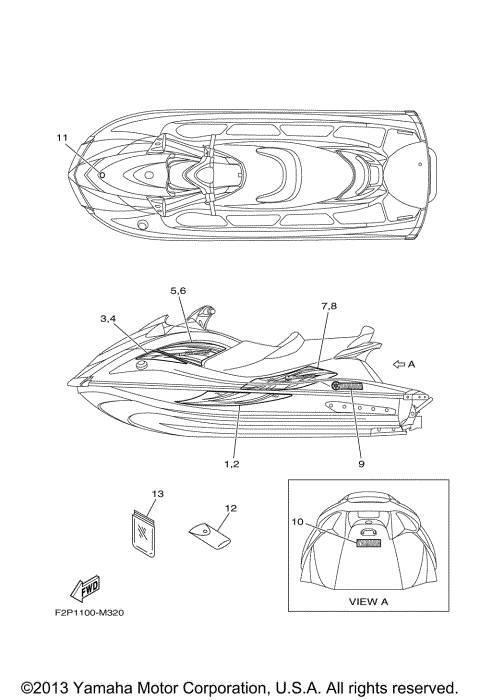 11

5,6

3,4

7,8

A

1,2

9

13

12

10

VIEW A

FWD

F2P1100-M320

©2013 Yamaha Motor Corporation, U.S.A. All rights reserved.