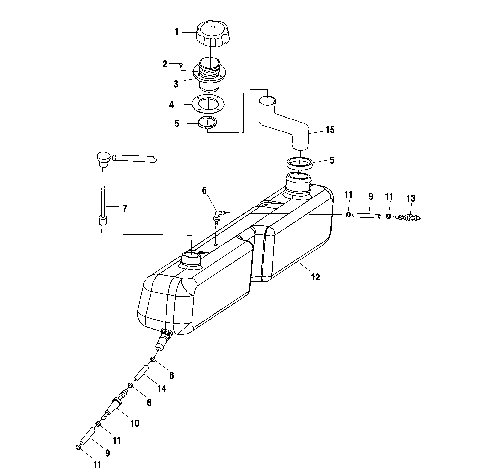 1
2
3
4
5
15
5
6
7
11
9
11
13
12
8
14
8
10
11
9
11