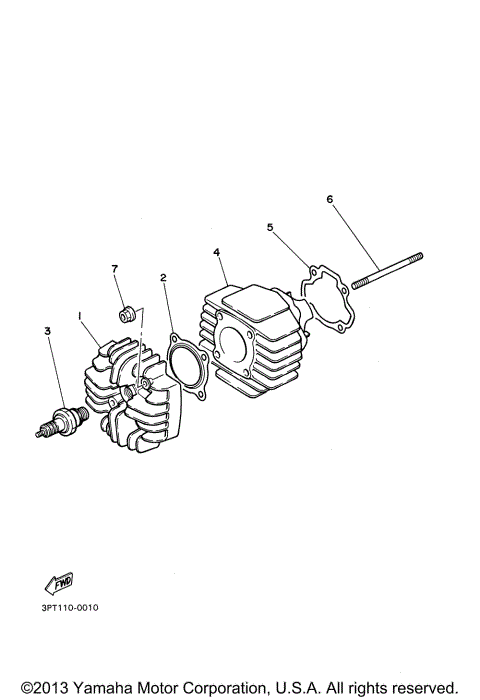 6
5
4
7
2
1
3
FWD
3PT110-0010
©2013 Yamaha Motor Corporation, U.S.A. All rights reserved.