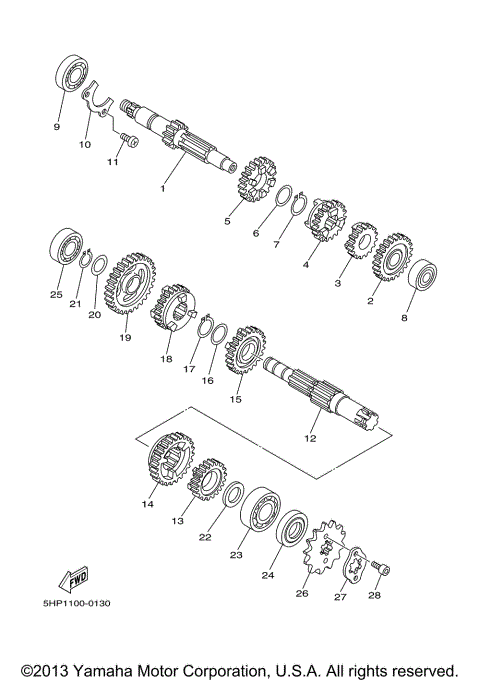 9
10
11
1
5
6
7
4
3
2
8
25
21
20
19
18
17
16
15
12
14
13
22
23
24
26
27
28
FWD
5HP1100-0130
©2013 Yamaha Motor Corporation, U.S.A. All rights reserved.