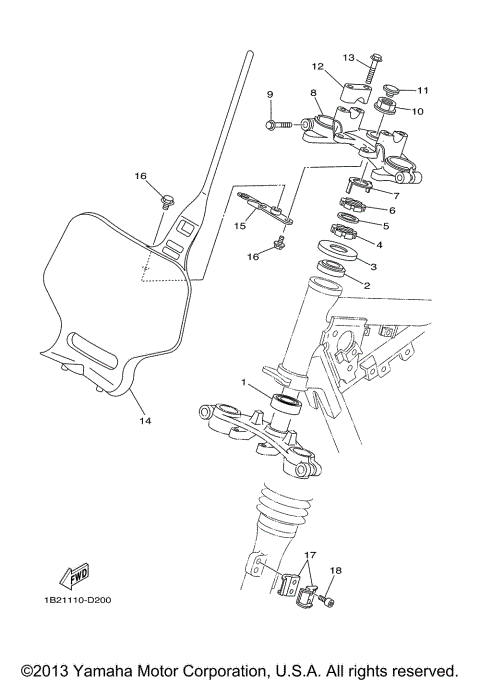 13
12
11
9
8
10
16
7
6
15
5
4
16
3
2
1
14
17
18
FWD
1B21110-D200
©2013 Yamaha Motor Corporation, U.S.A. All rights reserved.