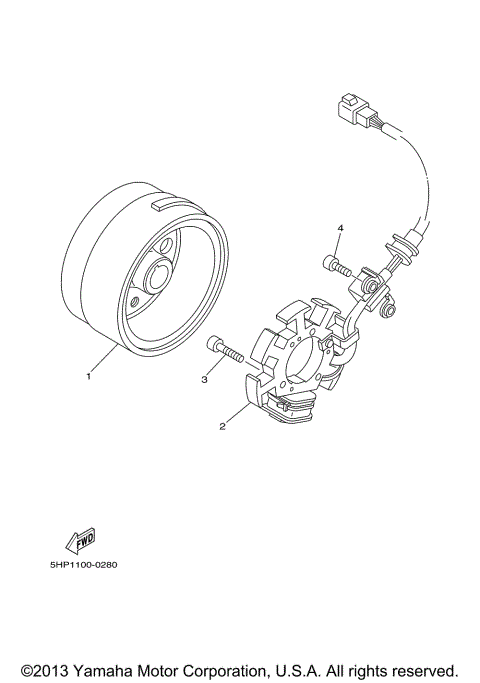 4

1

3

2

FWD

5HP1100-0280

©2013 Yamaha Motor Corporation, U.S.A. All rights reserved.