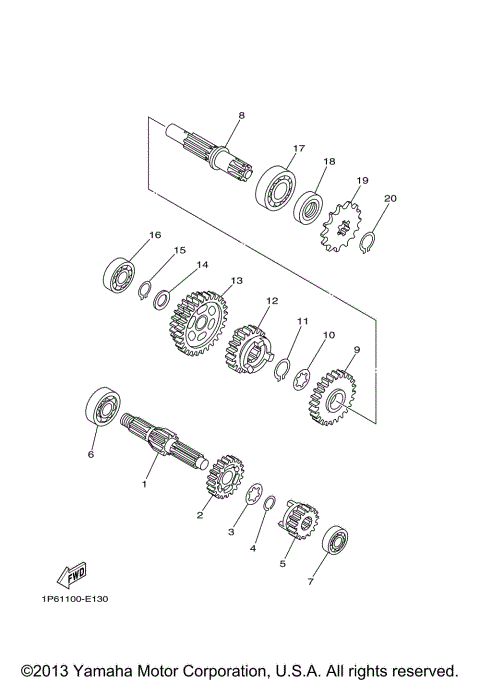 8
17
18
19
20
16
15
14
13
12
11
10
9
6
1
2
3
4
5
7
FWD
1P61100-E130
©2013 Yamaha Motor Corporation, U.S.A. All rights reserved.