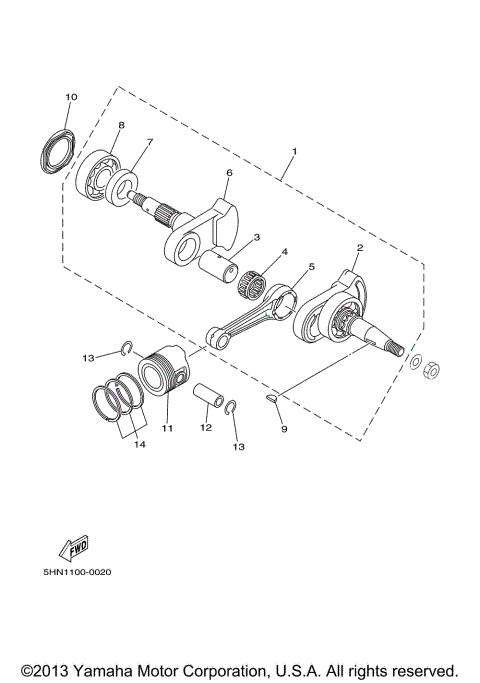 10
8
7
1
6
3
4
5
2
13
11
12
13
9
14
FWD
5HN1100-0020
©2013 Yamaha Motor Corporation, U.S.A. All rights reserved.