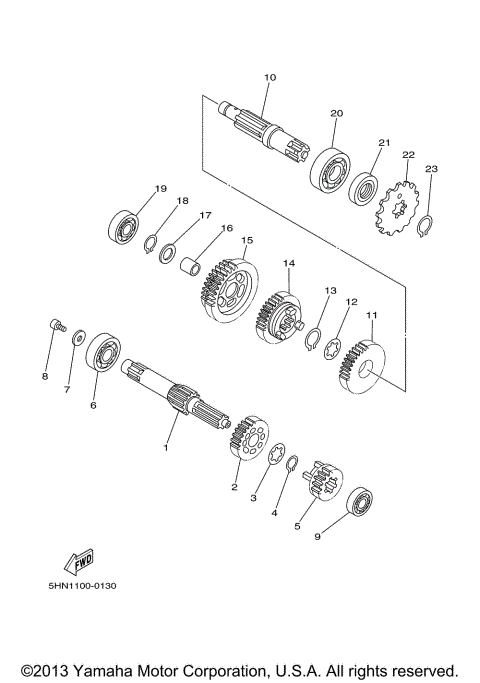 10
20
21
22
23
19
18
17
16
15
14
13
12
11
8
7
6
1
2
3
4
5
9
FWD
5HN1100-0130

©2013 Yamaha Motor Corporation, U.S.A. All rights reserved.