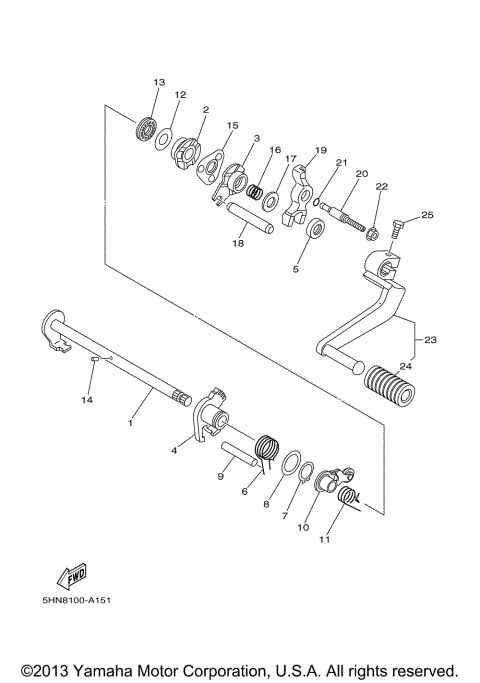 13
12
2
15
3
16
17
19
21
20
22
25
18
5
23
24
14
1
4
9
6
8
7
10
11
FWD
5HN8100-A151

©2013 Yamaha Motor Corporation, U.S.A. All rights reserved.