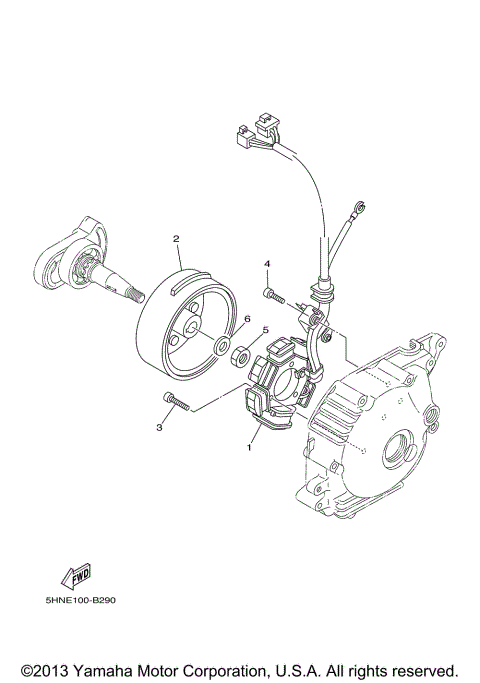 2
4
6
5
3
1
FWD
5HNE100-B290
©2013 Yamaha Motor Corporation, U.S.A. All rights reserved.